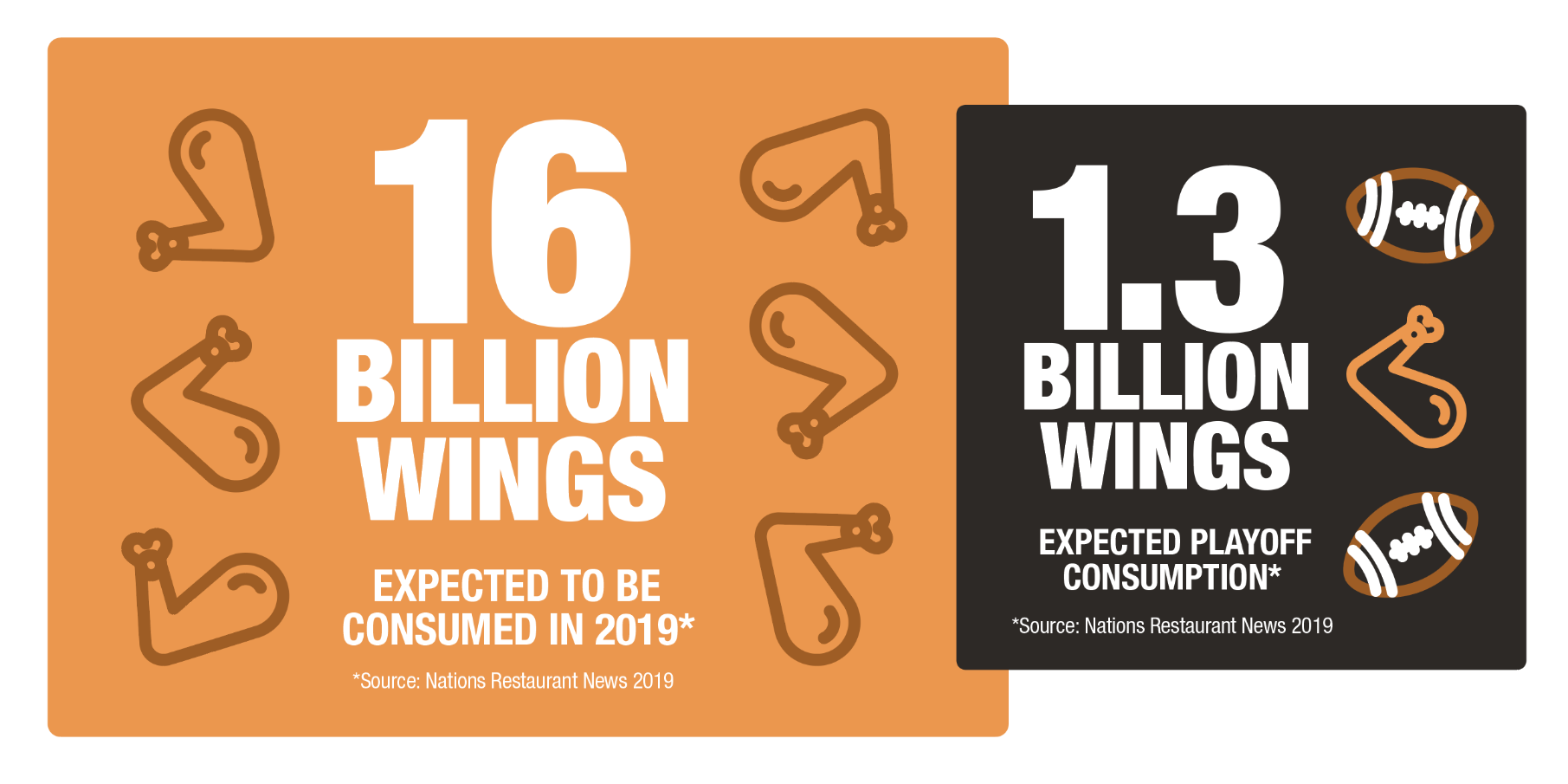 16
BILLION
WINGS

EXPECTED TO BE
CONSUMED IN 2019*

*Source: Nations Restaurant News 2019

1.3
BILLION
WINGS

EXPECTED PLAYOFF
CONSUMPTION*

*Source: Nations Restaurant News 2019